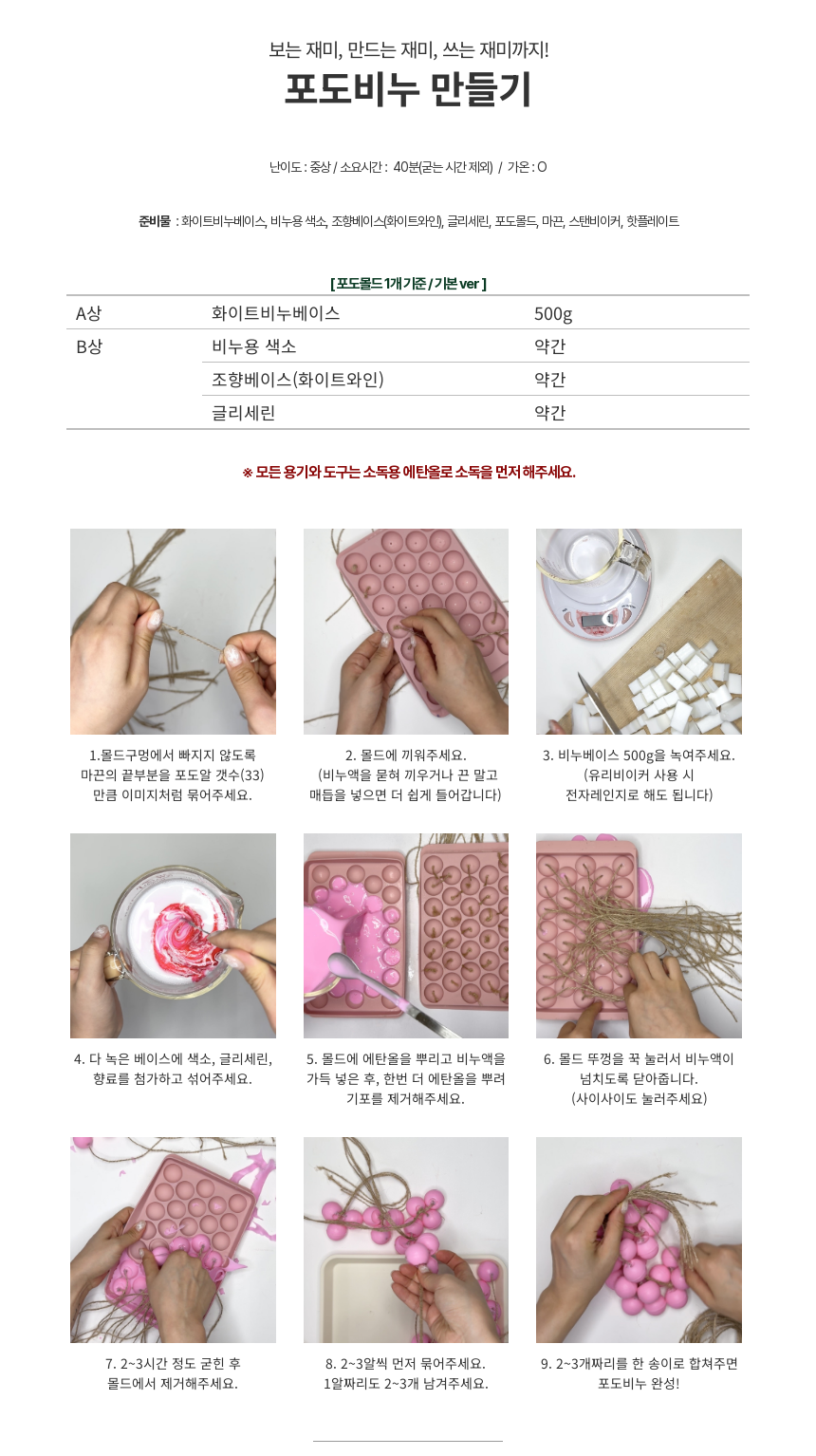 보는 재미, 만드는 재미, 쓰는 재미까지!
포도비누 만들기

난이도 : 중상 / 소요시간 : 40분(굳는 시간 제외) / 가온 : O

준비물 : 화이트비누베이스, 비누용 색소, 조향베이스(화이트와인), 글리세린, 포도몰드, 마끈, 스텐비이커, 핫플레이트

[ 포도몰드 1개 기준 / 기본 ver ]

| A상 | 화이트비누베이스 | 500g |
|---|---|---|
| B상 | 비누용 색소 | 약간 |
| | 조향베이스(화이트와인) | 약간 |
| | 글리세린 | 약간 |

※ 모든 용기와 도구는 소독용 에탄올로 소독을 먼저 해주세요.

1.몰드구멍에서 빠지지 않도록 마끈의 끝부분을 포도알 갯수(33) 만큼 이미지처럼 묶어주세요.

2. 몰드에 끼워주세요. (비누액을 묻혀 끼우거나 끈 말고 매듭을 넣으면 더 쉽게 들어갑니다)

3. 비누베이스 500g을 녹여주세요. (유리비이커 사용 시 전자레인지로 해도 됩니다)

4. 다 녹은 베이스에 색소, 글리세린, 향료를 첨가하고 섞어주세요.

5. 몰드에 에탄올을 뿌리고 비누액을 가득 넣은 후, 한번 더 에탄올을 뿌려 기포를 제거해주세요.

6. 몰드 뚜껑을 꾹 눌러서 비누액이 넘치도록 닫아줍니다. (사이사이도 눌러주세요)

7. 2~3시간 정도 굳힌 후 몰드에서 제거해주세요.

8. 2~3알씩 먼저 묶어주세요. 1알짜리도 2~3개 남겨주세요.

9. 2~3개짜리를 한 송이로 합쳐주면 포도비누 완성!